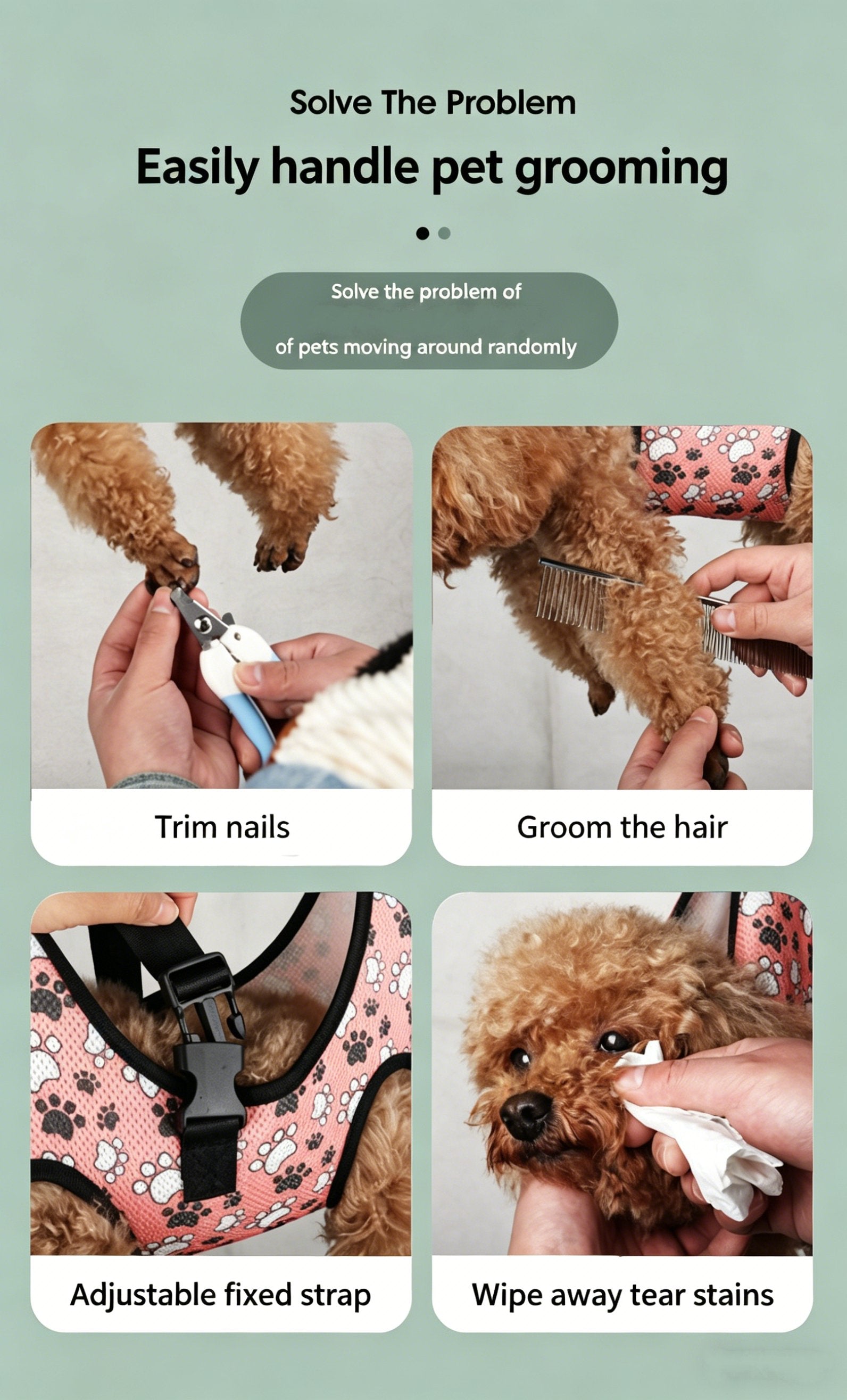 Solve The Problem

Easily handle pet grooming

Solve the problem of

of pets moving around randomly

Trim nails

Groom the hair

Adjustable fixed strap

Wipe away tear stains